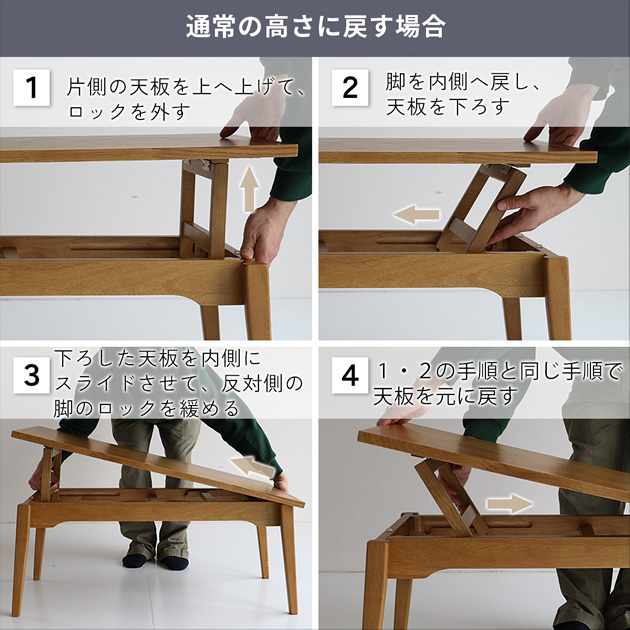 通常の高さに戻す場合

1 片側の天板を上へ上げて、ロックを外す

2 脚を内側へ戻し、天板を下ろす

3 下ろした天板を内側にスライドさせて、反対側の脚のロックを緩める

4 1・2の手順と同じ手順で天板を元に戻す