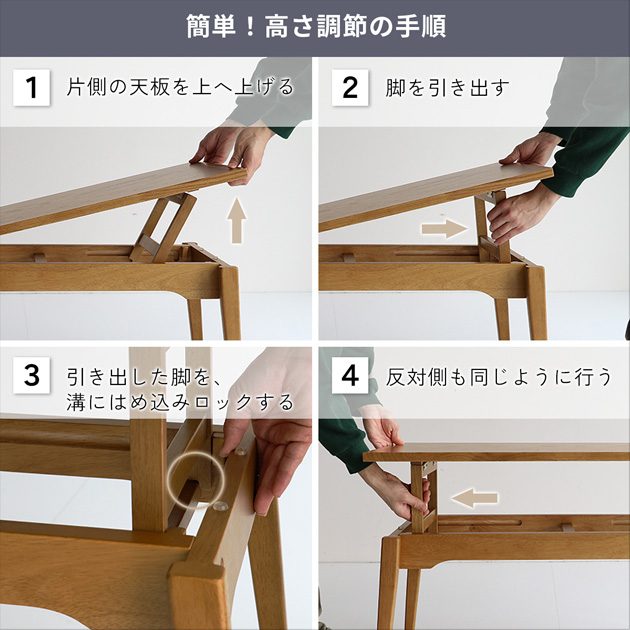 簡単！高さ調節の手順

1 片側の天板を上へ上げる

2 脚を引き出す

3 引き出した脚を、溝にはめ込みロックする

4 反対側も同じように行う