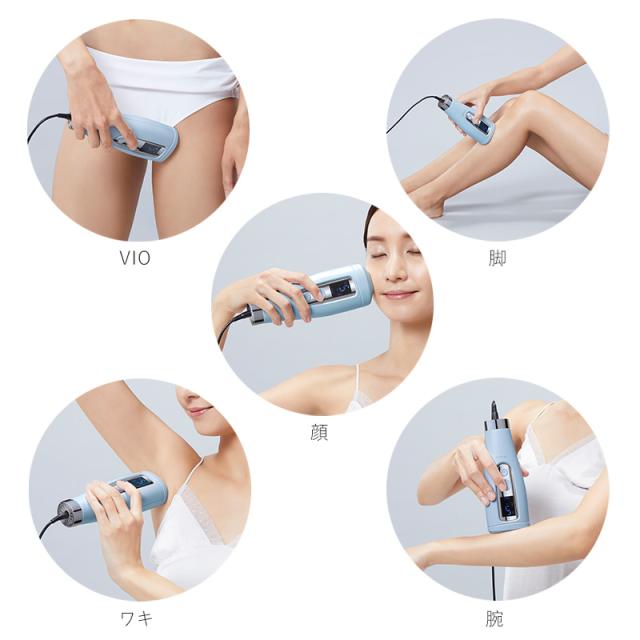 VIO

脚

顔

ワキ

腕