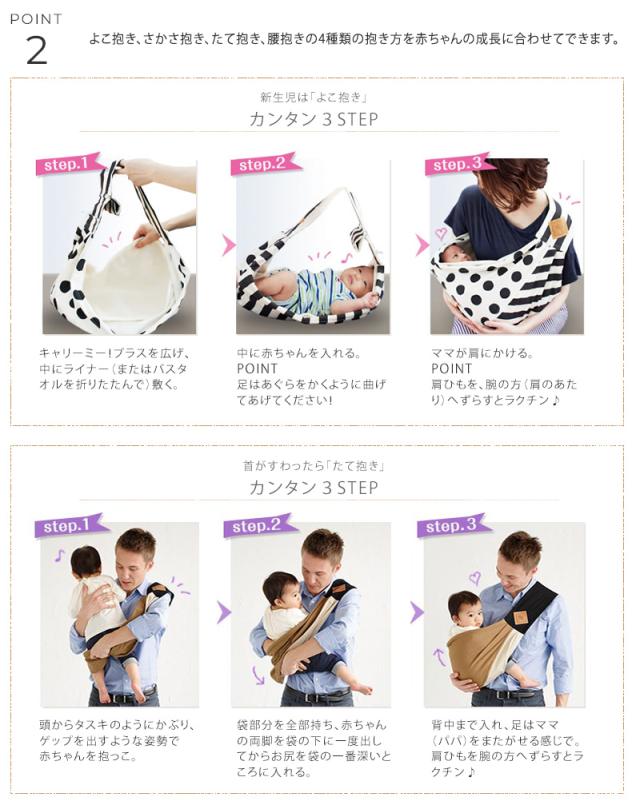 POINT
2

よこ抱き、さかさ抱き、たて抱き、腰抱きの4種類の抱き方を赤ちゃんの成長に合わせてできます。

新生児は「よこ抱き」
カンタン 3 STEP

step.1
キャリーミー!プラスを広げ、中にライナー(またはバスタオルを折りたたんで)敷く。

step.2
中に赤ちゃんを入れる。
POINT
足はあぐらをかくように曲げてあげてください!

step.3
ママが肩にかける。
POINT
肩ひもを、腕の方(肩のあたり)へずらすとラクチン♪

首がすわったら「たて抱き」
カンタン 3 STEP

step.1
頭からタスキのようにかぶり、ゲップを出すような姿勢で赤ちゃんを抱っこ。

step.2
袋部分を全部持ち、赤ちゃんの両脚を袋の下に一度出してからお尻を袋の一番深いところに入れる。

step.3
背中まで入れ、足はママ(パパ)をまたがせる感じで。肩ひもを腕の方へずらすとラクチン♪