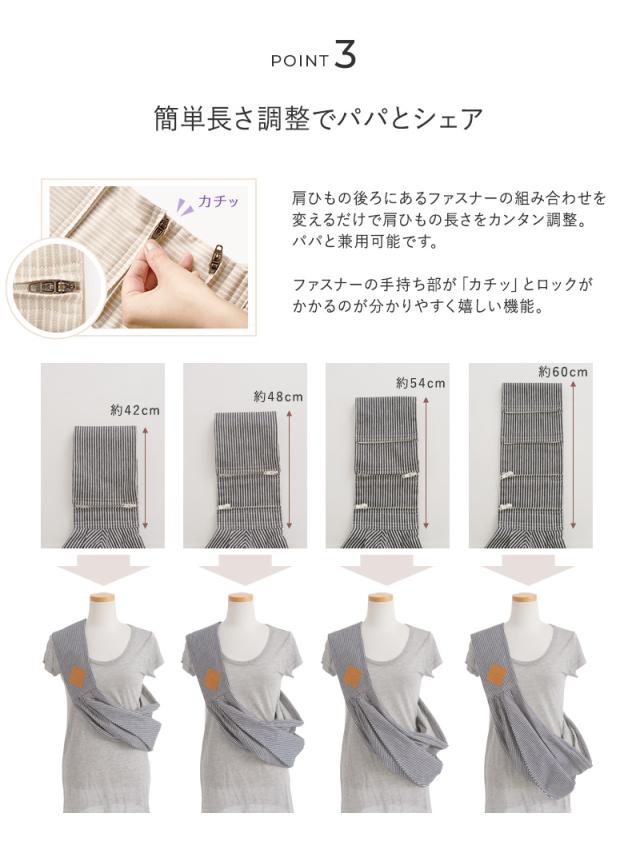 POINT 3

簡単長さ調整でパパとシェア

カチッ

肩ひもの後ろにあるファスナーの組み合わせを変えるだけで肩ひもの長さをカンタン調整。パパと兼用可能です。

ファスナーの手持ち部が「カチッ」とロックがかかるのが分かりやすく嬉しい機能。

約42cm

約48cm

約54cm

約60cm