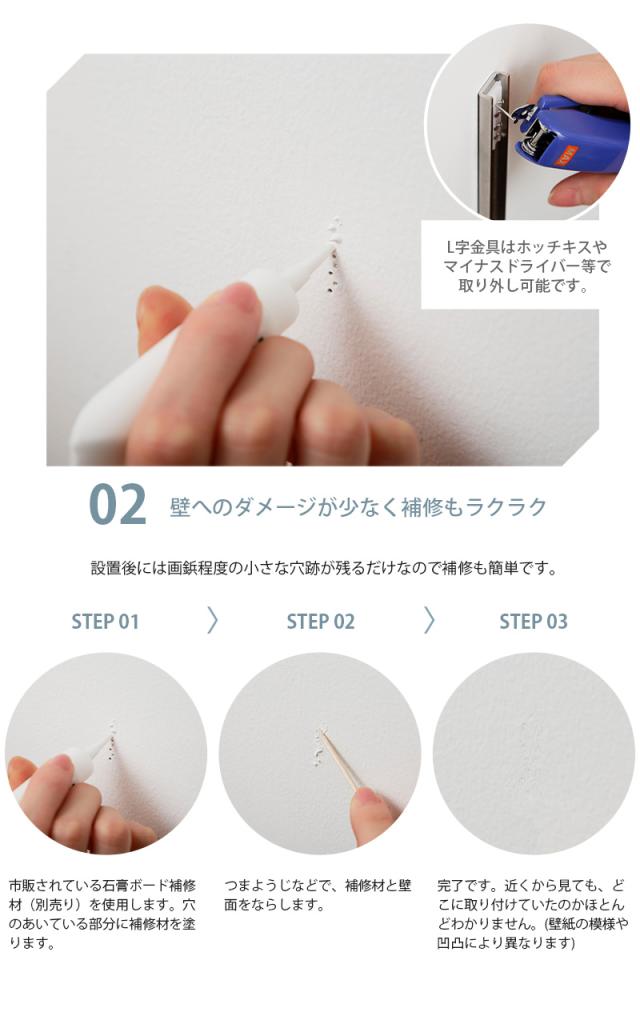 L字金具はホッチキスやマイナスドライバー等で取り外し可能です。

02 壁へのダメージが少なく補修もラクラク

設置後には画鋲程度の小さな穴跡が残るだけなので補修も簡単です。

STEP 01

STEP 02

STEP 03

市販されている石膏ボード補修材（別売り）を使用します。穴のあいている部分に補修材を塗ります。

つまようじなどで、補修材と壁面をならします。

完了です。近くから見ても、どこに取り付けていたのかほとんどわかりません。(壁紙の模様や凹凸により異なります)