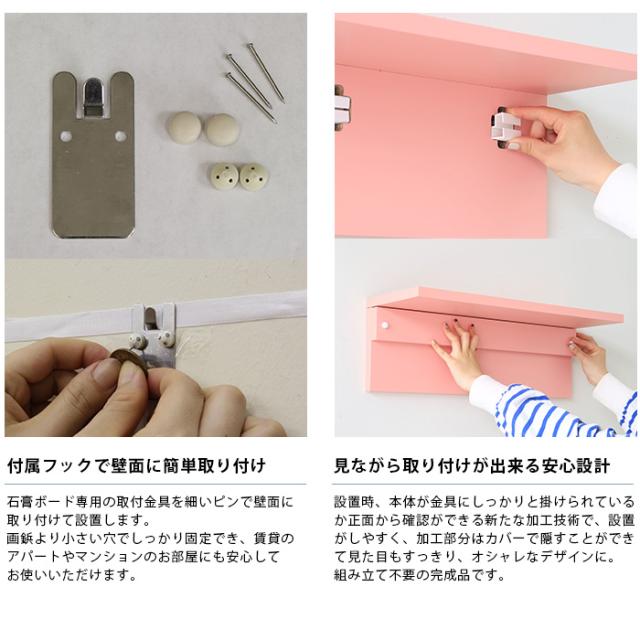 付属フックで壁面に簡単取り付け

石膏ボード専用の取付金具を細いピンで壁面に取り付けて設置します。
画鋲より小さい穴でしっかり固定でき、賃貸のアパートやマンションのお部屋にも安心してお使いいただけます。

見ながら取り付けが出来る安心設計

設置時、本体が金具にしっかりと掛けられているか正面から確認ができる新たな加工技術で、設置がしやすく、加工部分はカバーで隠すことができて見た目もすっきり、オシャレなデザインに。
組み立て不要の完成品です。