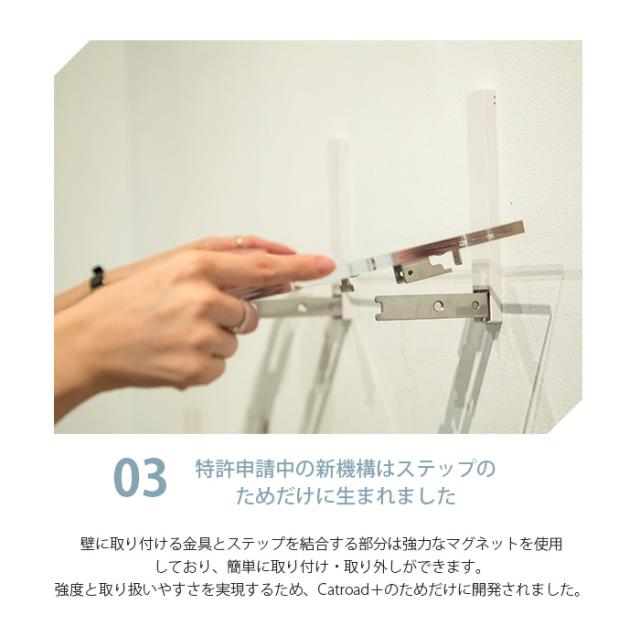 03 特許申請中の新機構はステップのためだけに生まれました

壁に取り付ける金具とステップを結合する部分は強力なマグネットを使用しており、簡単に取り付け・取り外しができます。
強度と取り扱いやすさを実現するため、Catroad＋のためだけに開発されました。