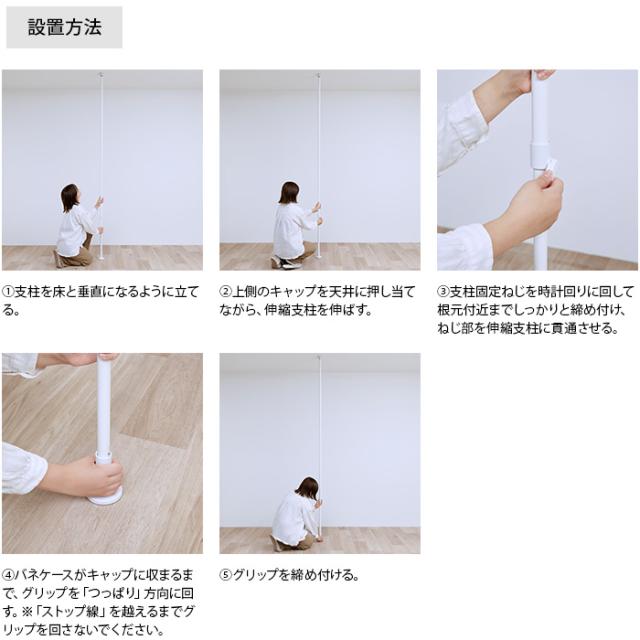 設置方法

①支柱を床と垂直になるように立てる。

②上側のキャップを天井に押し当てながら、伸縮支柱を伸ばす。

③支柱固定ねじを時計回りに回して根元付近までしっかりと締め付け、ねじ部を伸縮支柱に貫通させる。

④バネケースがキャップに収まるまで、グリップを「つっぱり」方向に回す。※「ストップ線」を越えるまでグリップを回さないでください。

⑤グリップを締め付ける。