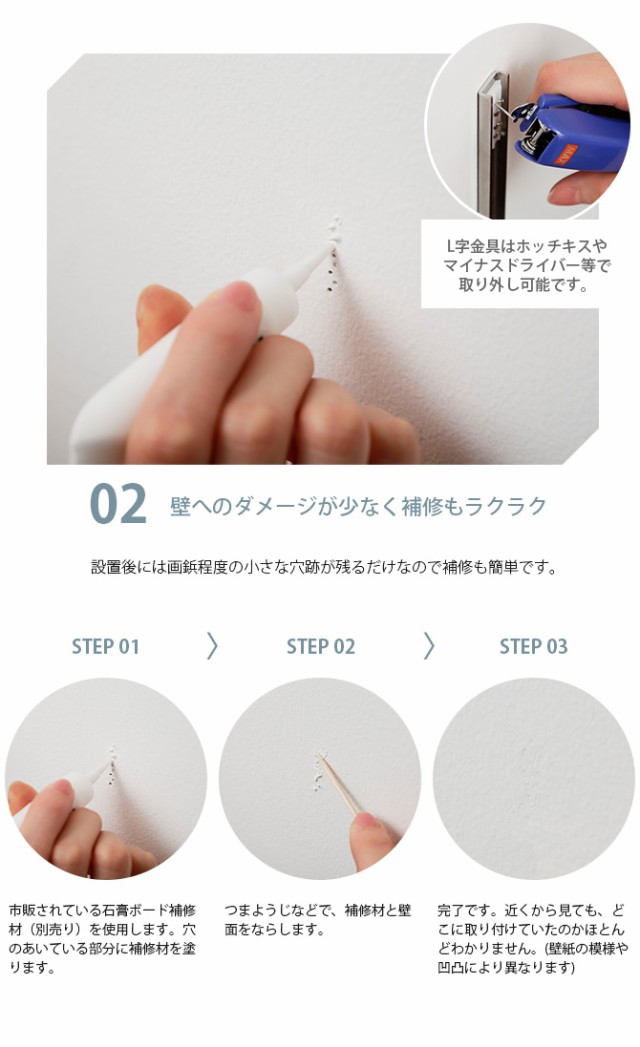 L字金具はホッチキスやマイナスドライバー等で取り外し可能です。

02 壁へのダメージが少なく補修もラクラク

設置後には画鋲程度の小さな穴跡が残るだけなので補修も簡単です。

STEP 01

STEP 02

STEP 03

市販されている石膏ボード補修材（別売り）を使用します。穴のあいている部分に補修材を塗ります。

つまようじなどで、補修材と壁面をならします。

完了です。近くから見ても、どこに取り付けていたのかほとんどわかりません。(壁紙の模様や凹凸により異なります)