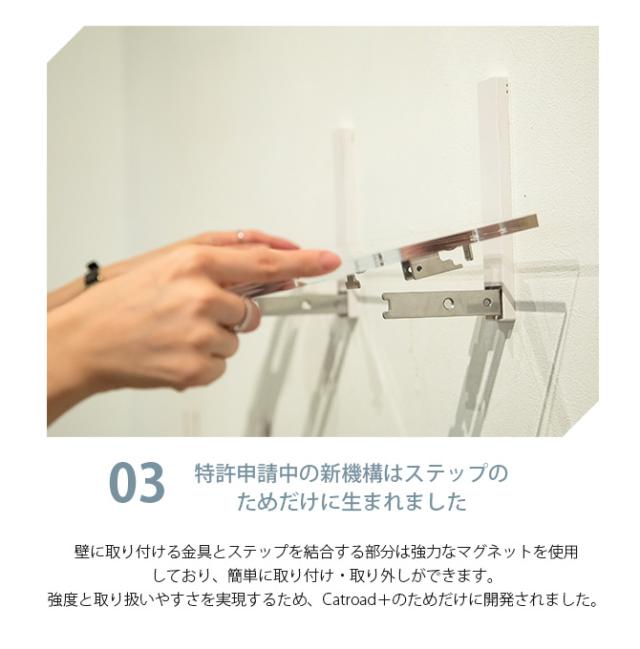 03 特許申請中の新機構はステップのためだけに生まれました

壁に取り付ける金具とステップを結合する部分は強力なマグネットを使用しており、簡単に取り付け・取り外しができます。
強度と取り扱いやすさを実現するため、Catroad＋のためだけに開発されました。