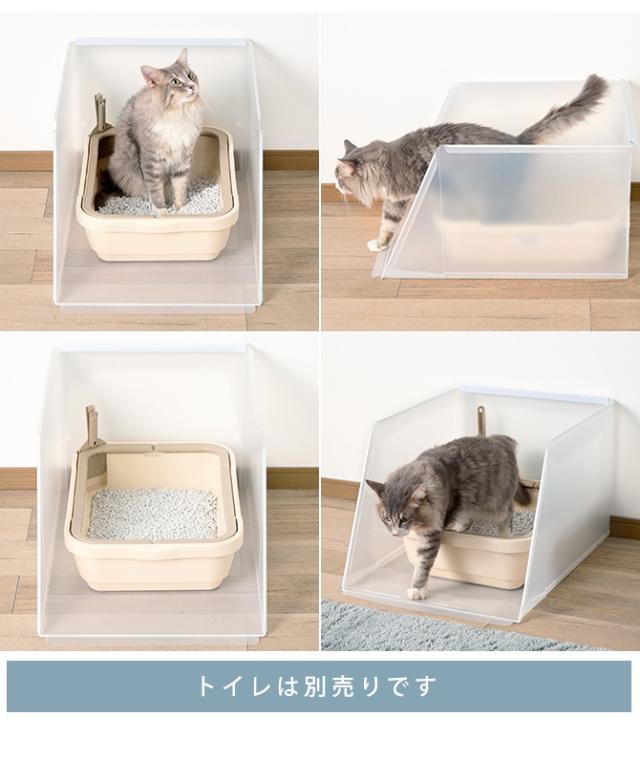 トイレは別売りです