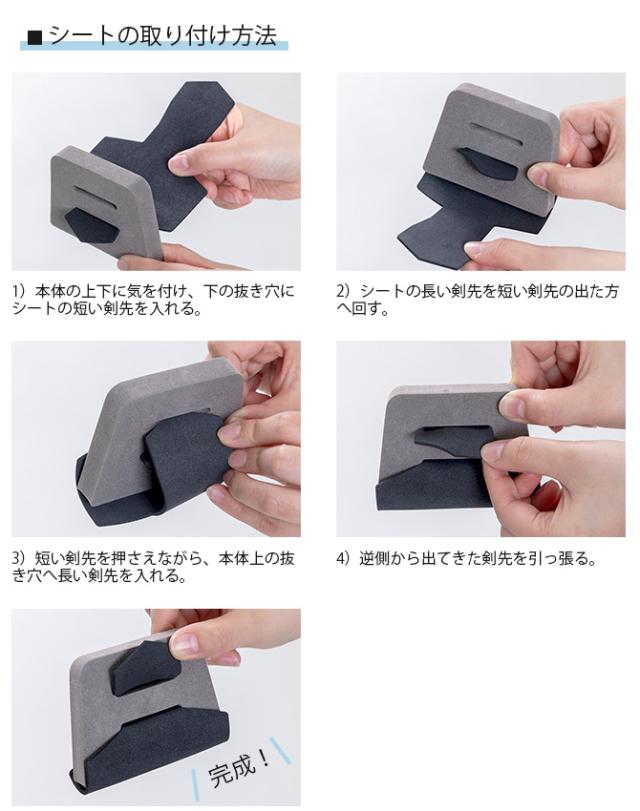 ■シートの取り付け方法

1）本体の上下に気を付け、下の抜き穴にシートの短い剣先を入れる。

2）シートの長い剣先を短い剣先の出た方へ回す。

3）短い剣先を押さえながら、本体上の抜き穴へ長い剣先を入れる。

4）逆側から出てきた剣先を引っ張る。

完成！