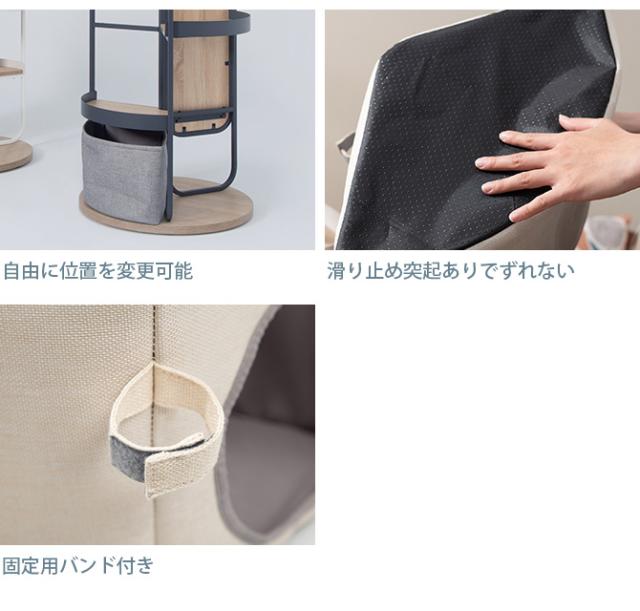 自由に位置を変更可能

滑り止め突起ありでずれない

固定用バンド付き