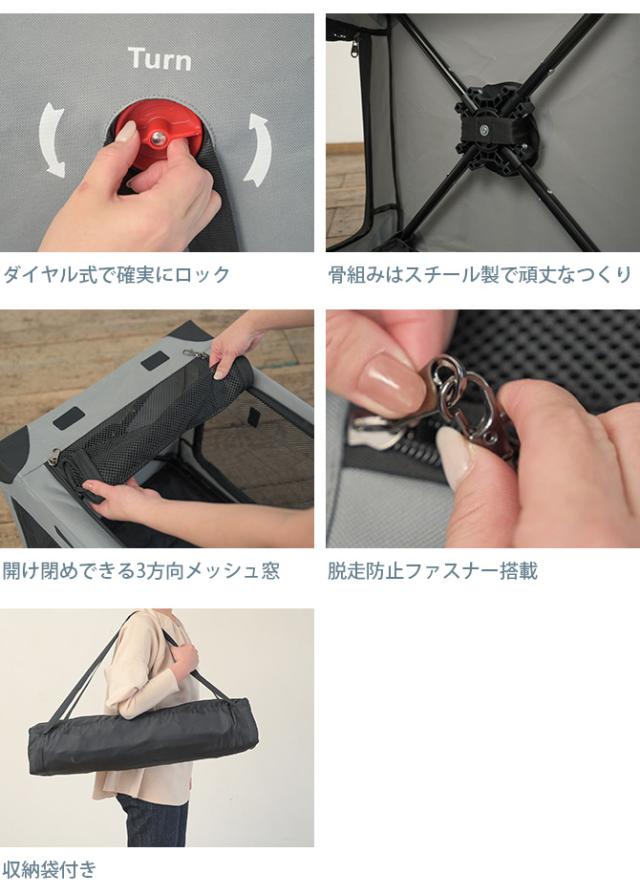 Turn

ダイヤル式で確実にロック

骨組みはスチール製で頑丈なつくり

開け閉めできる3方向メッシュ窓

脱走防止ファスナー搭載

収納袋付き