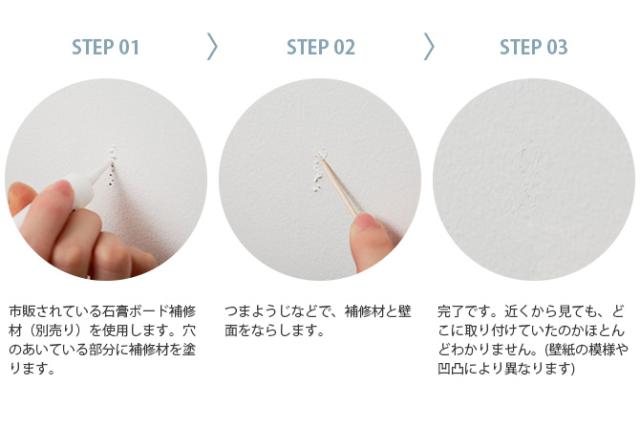 STEP 01

STEP 02

STEP 03

市販されている石膏ボード補修材（別売り）を使用します。穴のあいている部分に補修材を塗ります。

つまようじなどで、補修材と壁面をならします。

完了です。近くから見ても、どこに取り付けていたのかほとんどわかりません。(壁紙の模様や凹凸により異なります)