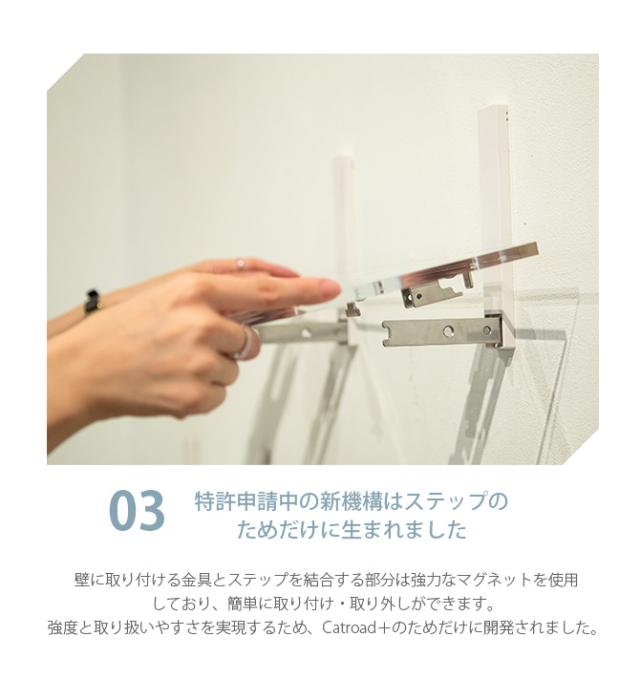 03 特許申請中の新機構はステップのためだけに生まれました

壁に取り付ける金具とステップを結合する部分は強力なマグネットを使用しており、簡単に取り付け・取り外しができます。
強度と取り扱いやすさを実現するため、Catroad＋のためだけに開発されました。