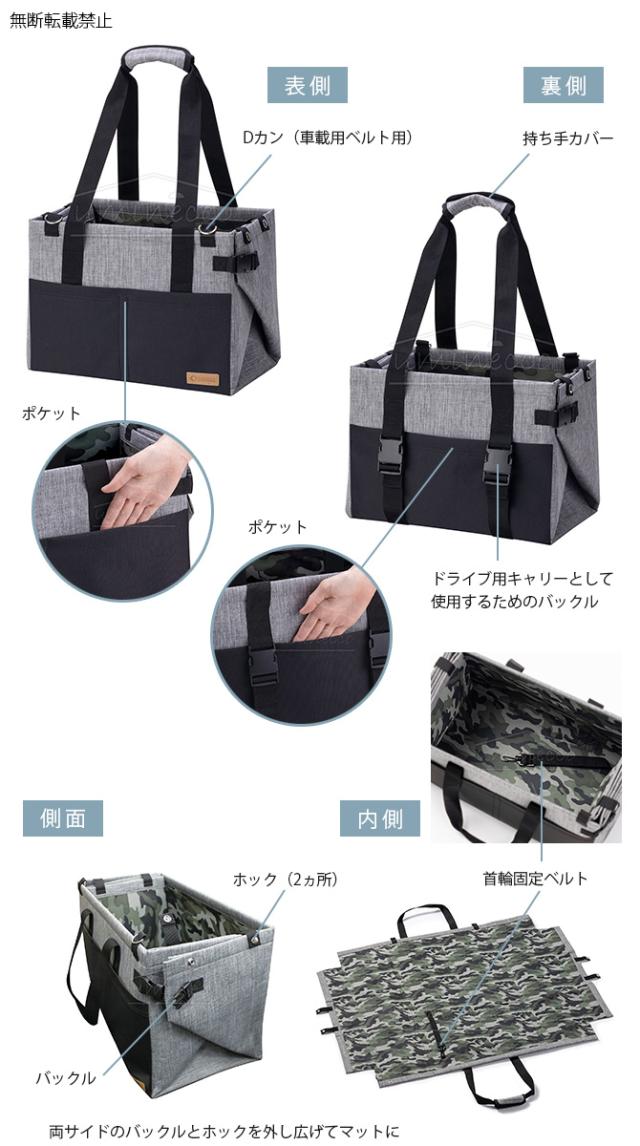 無断転載禁止

表側

裏側

Dカン（車載用ベルト用）

持ち手カバー

ポケット

ポケット

ドライブ用キャリーとして使用するためのバックル

側面

内側

ホック（2ヵ所）

首輪固定ベルト

バックル

両サイドのバックルとホックを外し広げてマットに