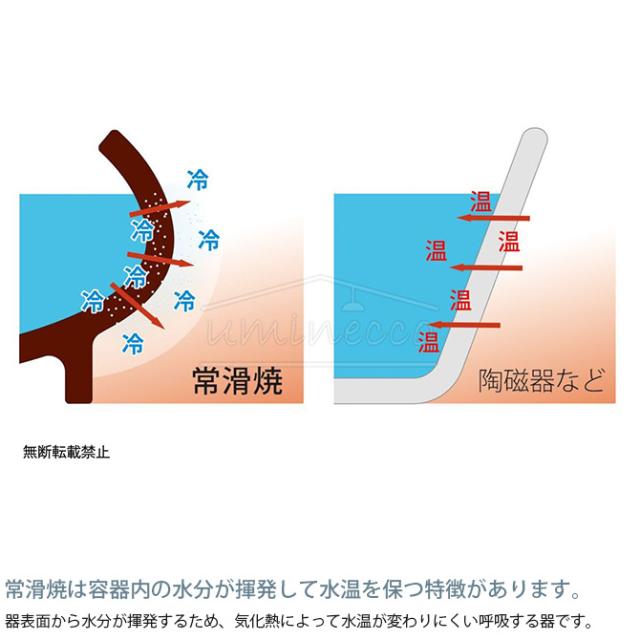 冷
冷
冷
冷
冷
冷
冷
常滑焼

温
温
温
温
温
陶磁器など

uminecco

無断転載禁止

常滑焼は容器内の水分が揮発して水温を保つ特徴があります。
器表面から水分が揮発するため、気化熱によって水温が変わりにくい呼吸する器です。