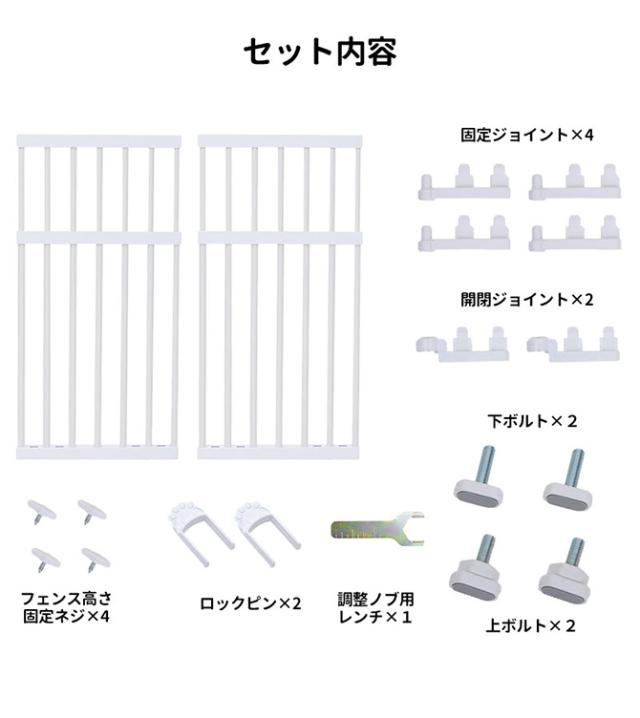 セット内容

固定ジョイント×4

開閉ジョイント×2

下ボルト×２

フェンス高さ
固定ネジ×4

ロックピン×2

調整ノブ用
レンチ×１

上ボルト×２