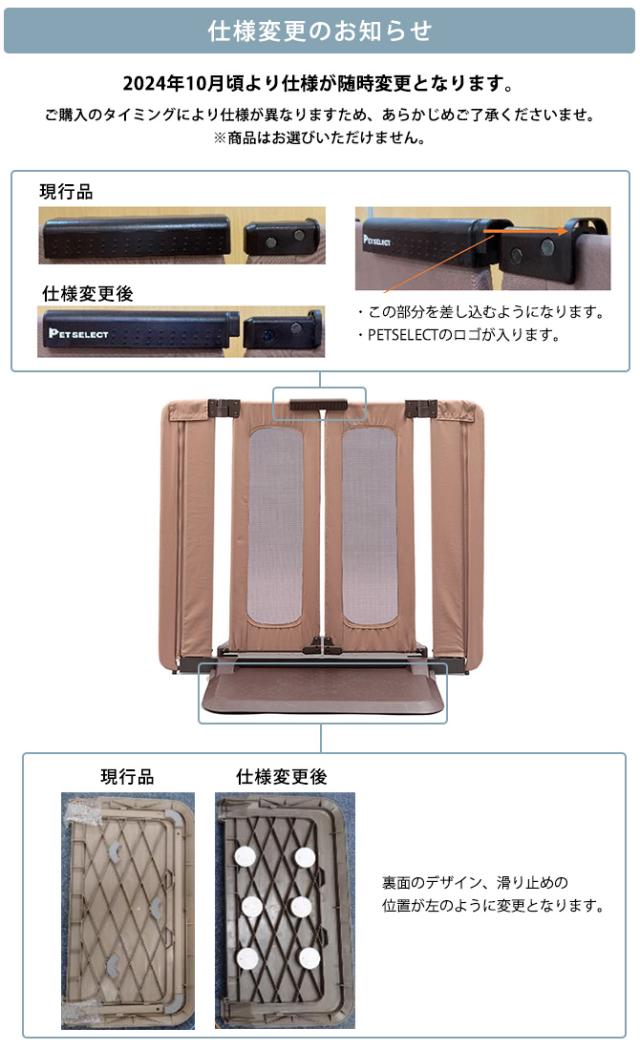 仕様変更のお知らせ

2024年10月頃より仕様が随時変更となります。

ご購入のタイミングにより仕様が異なりますため、あらかじめご了承くださいませ。
※商品はお選びいただけません。

現行品

仕様変更後

PETSELECT

PETSELECT

・この部分を差し込むようになります。
・PETSELECTのロゴが入ります。

現行品

仕様変更後

裏面のデザイン、滑り止めの位置が左のように変更となります。