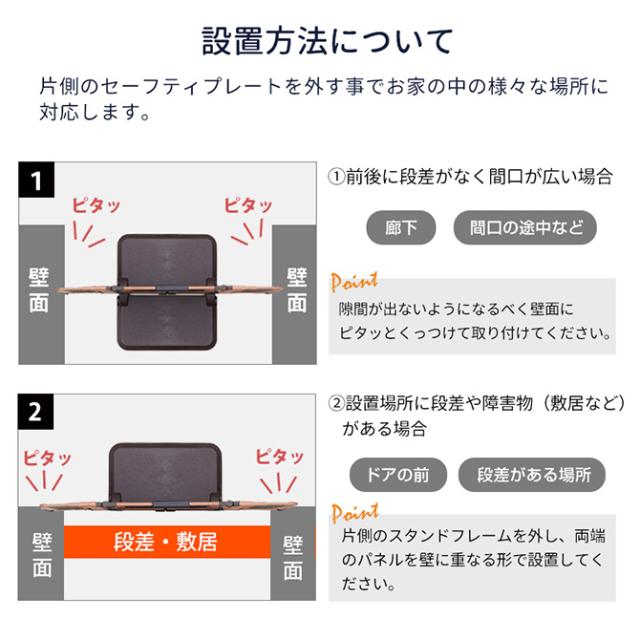 設置方法について

片側のセーフティプレートを外す事でお家の中の様々な場所に対応します。

1

ピタッ

ピタッ

壁面

壁面

①前後に段差がなく間口が広い場合

廊下

間口の途中など

Point

隙間が出ないようになるべく壁面にピタッとくっつけて取り付けてください。

2

ピタッ

ピタッ

壁面

段差・敷居

壁面

②設置場所に段差や障害物（敷居など）がある場合

ドアの前

段差がある場所

Point

片側のスタンドフレームを外し、両端のパネルを壁に重なる形で設置してください。