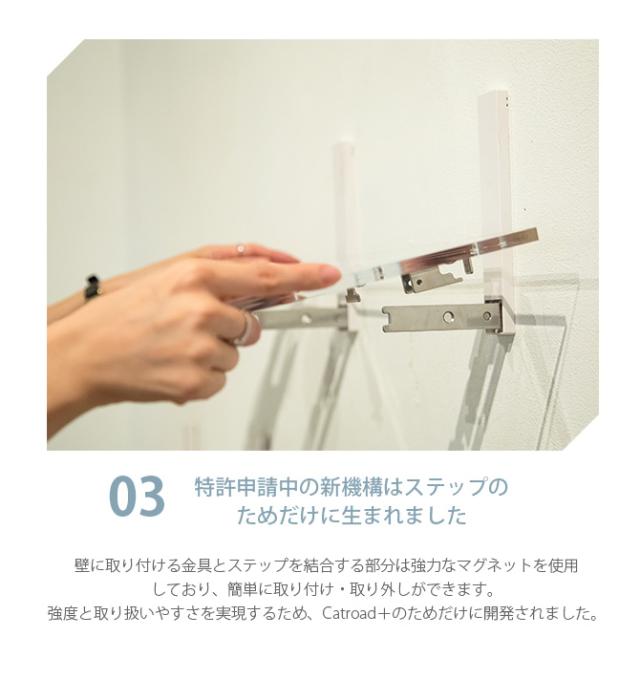 03 特許申請中の新機構はステップのためだけに生まれました

壁に取り付ける金具とステップを結合する部分は強力なマグネットを使用しており、簡単に取り付け・取り外しができます。
強度と取り扱いやすさを実現するため、Catroad＋のためだけに開発されました。