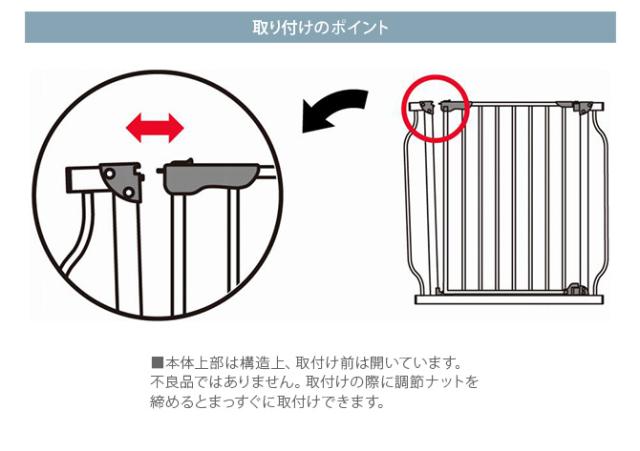 取り付けのポイント

■本体上部は構造上、取付け前は開いています。不良品ではありません。取付けの際に調節ナットを締めるとまっすぐに取付けできます。