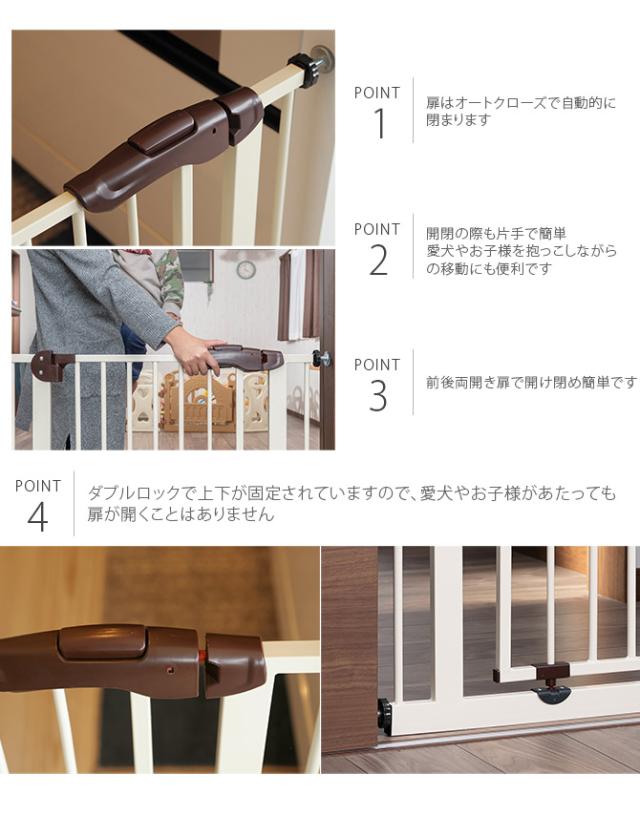 POINT 1

扉はオートクローズで自動的に閉まります

POINT 2

開閉の際も片手で簡単
愛犬やお子様を抱っこしながらの移動にも便利です

POINT 3

前後両開き扉で開け閉め簡単です

POINT 4

ダブルロックで上下が固定されていますので、愛犬やお子様があたっても扉が開くことはありません