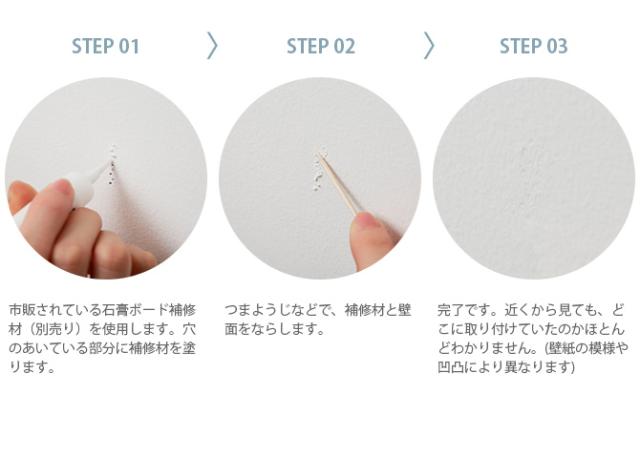 STEP 01

STEP 02

STEP 03

市販されている石膏ボード補修材（別売り）を使用します。穴のあいている部分に補修材を塗ります。

つまようじなどで、補修材と壁面をならします。

完了です。近くから見ても、どこに取り付けていたのかほとんどわかりません。(壁紙の模様や凹凸により異なります)