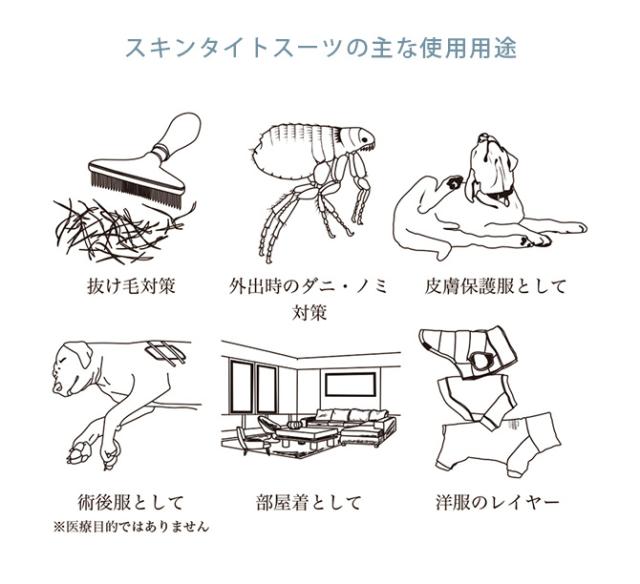 スキンタイトスーツの主な使用用途

抜け毛対策

外出時のダニ・ノミ対策

皮膚保護服として

術後服として
※医療目的ではありません

部屋着として

洋服のレイヤー