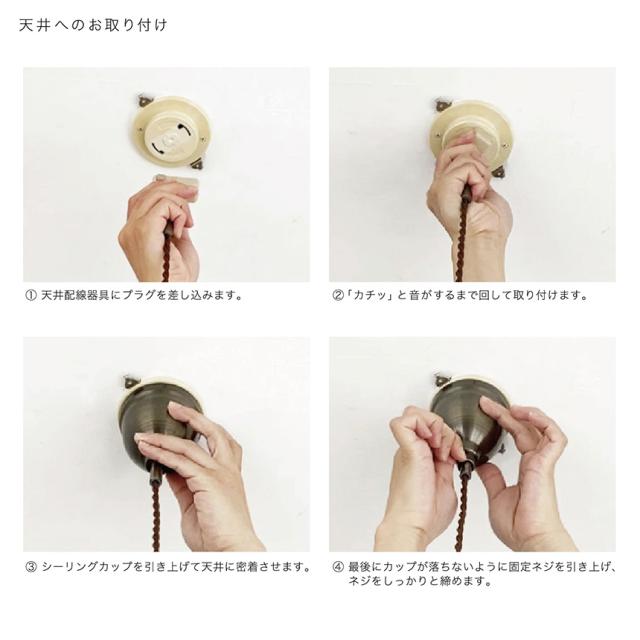 天井へのお取り付け

① 天井配線器具にプラグを差し込みます。

②「カチッ」と音がするまで回して取り付けます。

③ シーリングカップを引き上げて天井に密着させます。

④ 最後にカップが落ちないように固定ネジを引き上げ、ネジをしっかりと締めます。