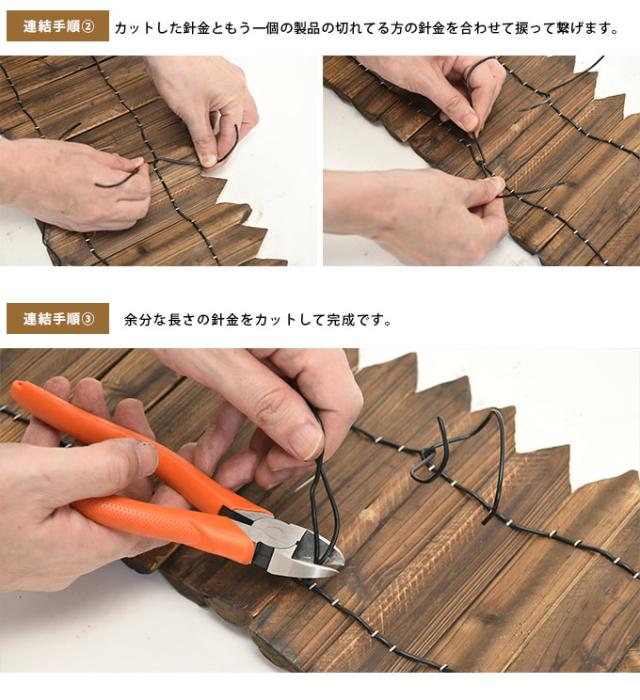 連結手順②　カットした針金ともう一個の製品の切れてる方の針金を合わせて捩って繋げます。

連結手順③　余分な長さの針金をカットして完成です。