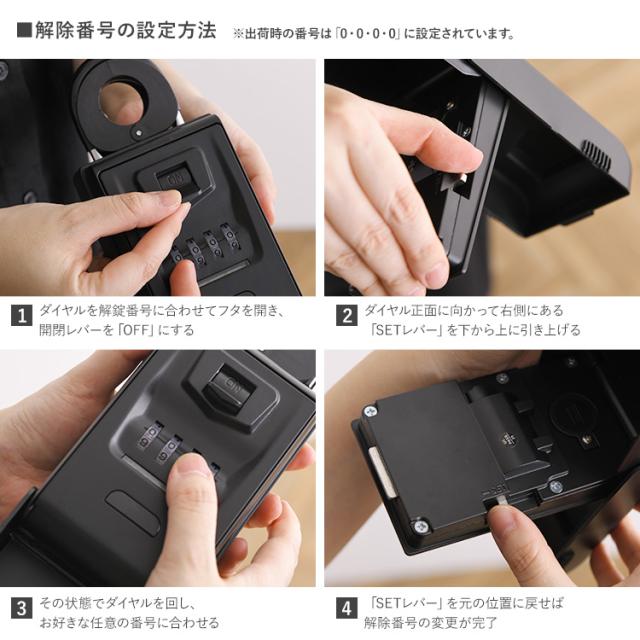 ■解除番号の設定方法 ※出荷時の番号は「0･0･0･0」に設定されています。

ON

1 ダイヤルを解錠番号に合わせてフタを開き、開閉レバーを「OFF」にする

2 ダイヤル正面に向かって右側にある「SETレバー」を下から上に引き上げる

ON

3 その状態でダイヤルを回し、お好きな任意の番号に合わせる

4 「SETレバー」を元の位置に戻せば解除番号の変更が完了