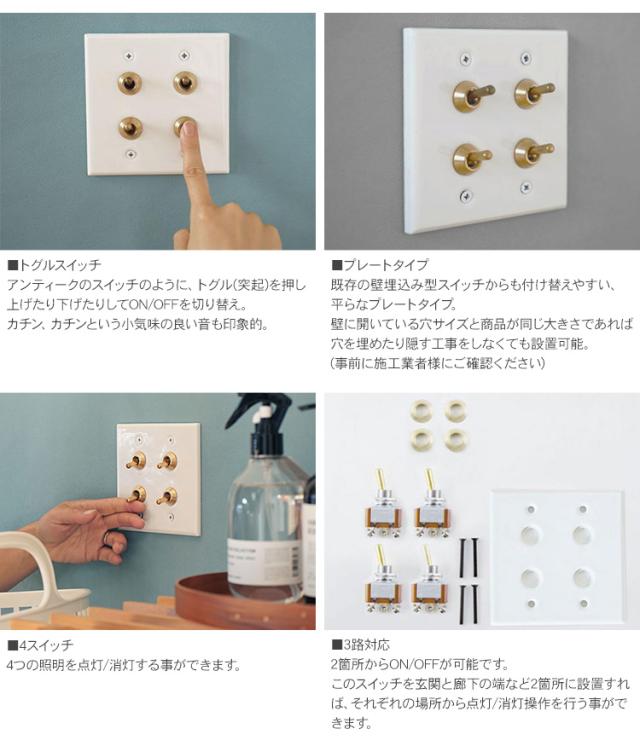 ■トグルスイッチ
アンティークのスイッチのように、トグル(突起)を押し上げたり下げたりしてON/OFFを切り替え。
カチン、カチンという小気味の良い音も印象的。

■プレートタイプ
既存の壁埋込み型スイッチからも付け替えやすい、平らなプレートタイプ。
壁に開いている穴サイズと商品が同じ大きさであれば穴を埋めたり隠す工事をしなくても設置可能。
(事前に施工業者様にご確認ください)

■4スイッチ
4つの照明を点灯/消灯する事ができます。

■3路対応
2箇所からON/OFFが可能です。
このスイッチを玄関と廊下の端など2箇所に設置すれば、それぞれの場所から点灯/消灯操作を行う事ができます。