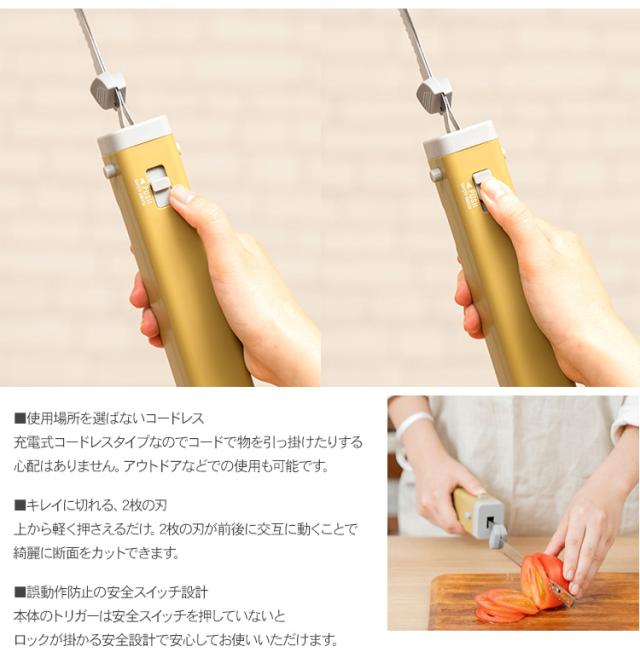 ■使用場所を選ばないコードレス
充電式コードレスタイプなのでコードで物を引っ掛けたりする心配はありません。アウトドアなどでの使用も可能です。

■キレイに切れる、2枚の刃
上から軽く押さえるだけ。2枚の刃が前後に交互に動くことで綺麗に断面をカットできます。

■誤動作防止の安全スイッチ設計
本体のトリガーは安全スイッチを押していないとロックが掛かる安全設計で安心してお使いいただけます。