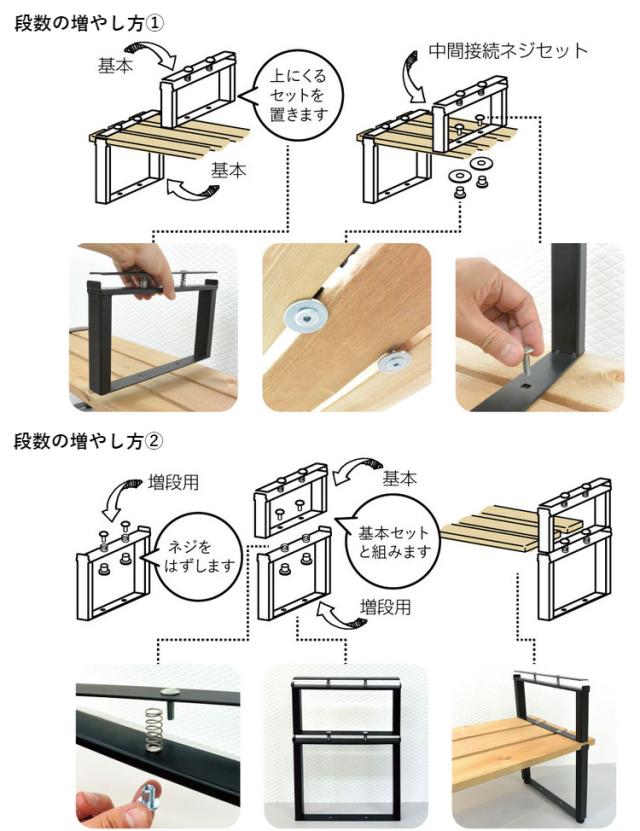 段数の増やし方①

基本

上にくるセットを置きます

基本

中間接続ネジセット

段数の増やし方②

増段用

ネジをはずします

基本

基本セットと組みます

増段用