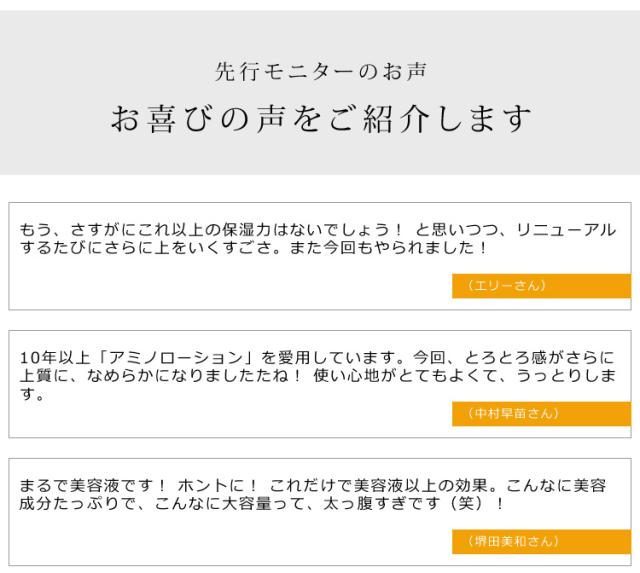 先行モニターのお声

お喜びの声をご紹介します

もう、さすがにこれ以上の保湿力はないでしょう！ と思いつつ、リニューアルするたびにさらに上をいくすごさ。また今回もやられました！

（エリーさん）

10年以上「アミノローション」を愛用しています。今回、とろとろ感がさらに上質に、なめらかになりましたたね！ 使い心地がとてもよくて、うっとりします。

（中村早苗さん）

まるで美容液です！ ホントに！ これだけで美容液以上の効果。こんなに美容成分たっぷりで、こんなに大容量って、太っ腹すぎです（笑）！

（堺田美和さん）