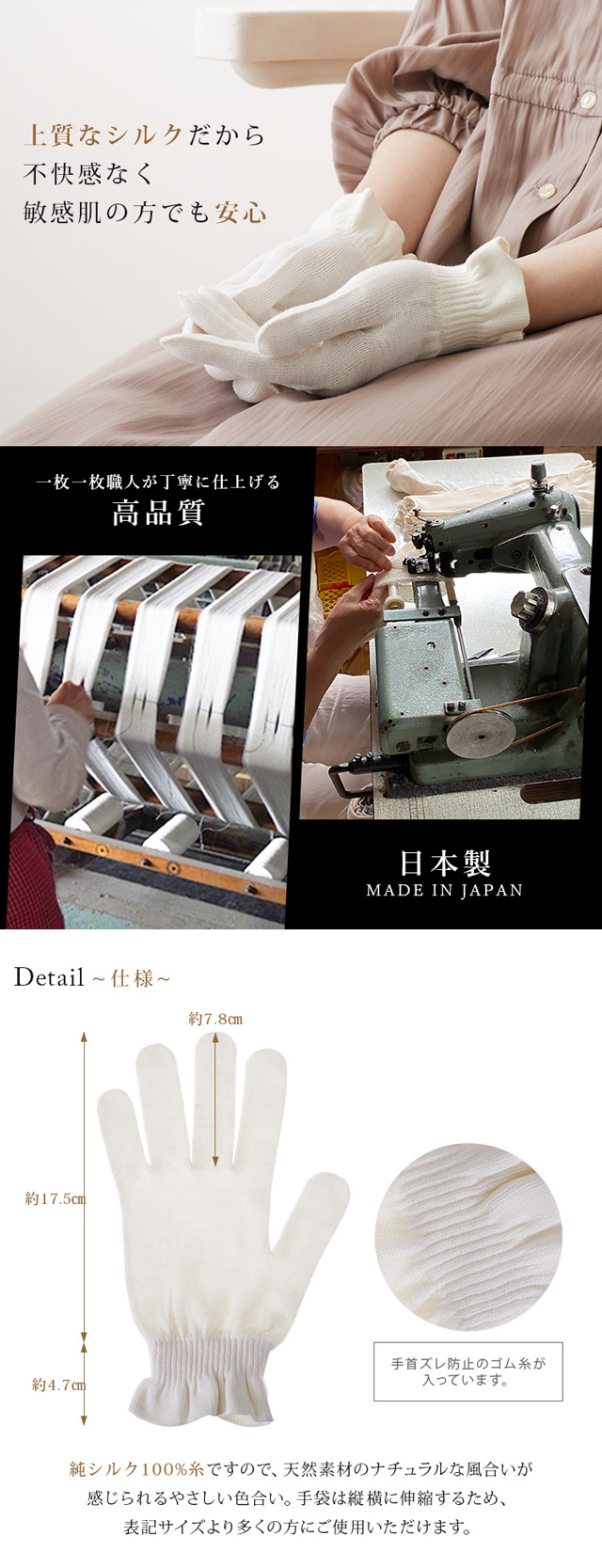 上質なシルクだから
不快感なく
敏感肌の方でも安心

一枚一枚職人が丁寧に仕上げる
高品質

日本製
MADE IN JAPAN

Detail ~仕様~

約7.8cm

約17.5cm

約4.7cm

手首ズレ防止のゴム糸が入っています。

純シルク100%糸ですので、天然素材のナチュラルな風合いが感じられるやさしい色合い。手袋は縦横に伸縮するため、表記サイズより多くの方にご使用いただけます。