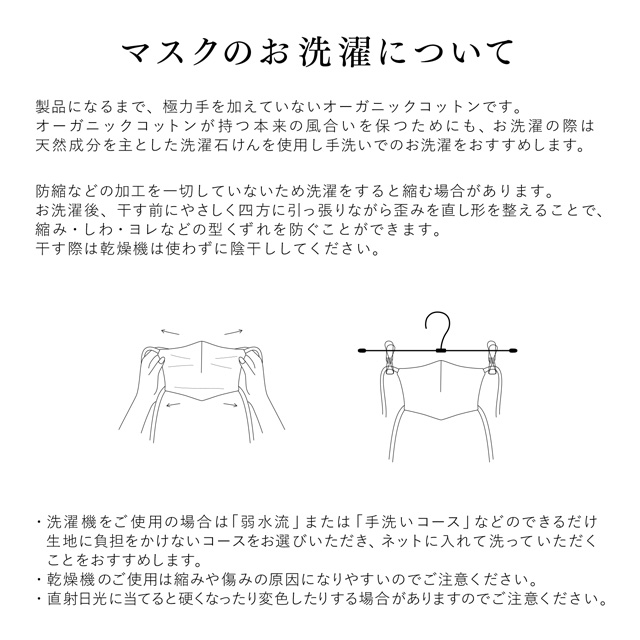 マスクのお洗濯について

製品になるまで、極力手を加えていないオーガニックコットンです。
オーガニックコットンが持つ本来の風合いを保つためにも、お洗濯の際は天然成分を主とした洗濯石けんを使用し手洗いでのお洗濯をおすすめします。

防縮などの加工を一切していないため洗濯をすると縮む場合があります。
お洗濯後、干す前にやさしく四方に引っ張りながら歪みを直し形を整えることで、縮み・しわ・ヨレなどの型くずれを防ぐことができます。
干す際は乾燥機は使わずに陰干ししてください。

・洗濯機をご使用の場合は「弱水流」または「手洗いコース」などのできるだけ生地に負担をかけないコースをお選びいただき、ネットに入れて洗っていただくことをおすすめします。
・乾燥機のご使用は縮みや傷みの原因になりやすいのでご注意ください。
・直射日光に当てると硬くなったり変色したりする場合がありますのでご注意ください。