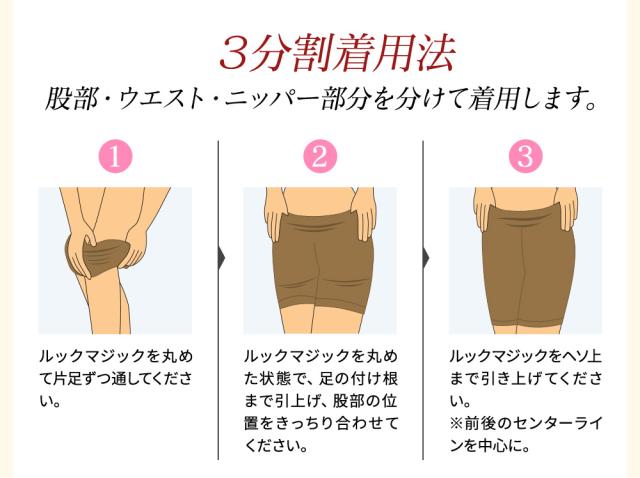 3分割着用法

股部・ウエスト・ニッパー部分を分けて着用します。

1

ルックマジックを丸めて片足ずつ通してください。

2

ルックマジックを丸めた状態で、足の付け根まで引上げ、股部の位置をきっちり合わせてください。

3

ルックマジックをヘソ上まで引き上げてください。
※前後のセンターラインを中心に。