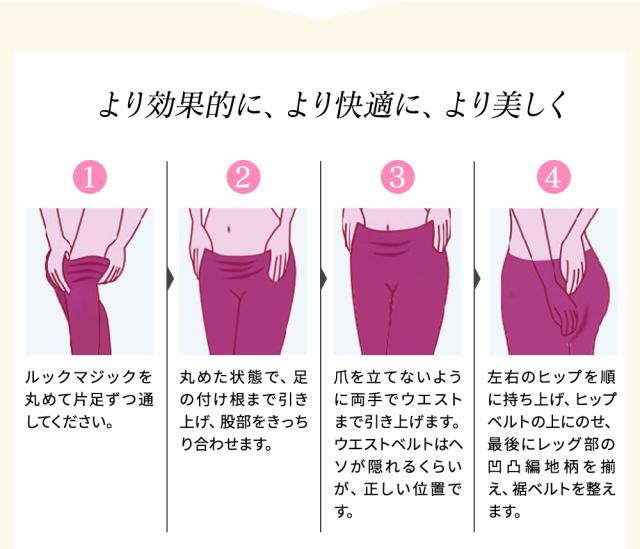 より効果的に、より快適に、より美しく

1

ルックマジックを丸めて片足ずつ通してください。

2

丸めた状態で、足の付け根まで引き上げ、股部をきっちり合わせます。

3

爪を立てないように両手でウエストまで引き上げます。ウエストベルトはヘソが隠れるくらいが、正しい位置です。

4

左右のヒップを順に持ち上げ、ヒップベルトの上にのせ、最後にレッグ部の凹凸編地柄を揃え、裾ベルトを整えます。