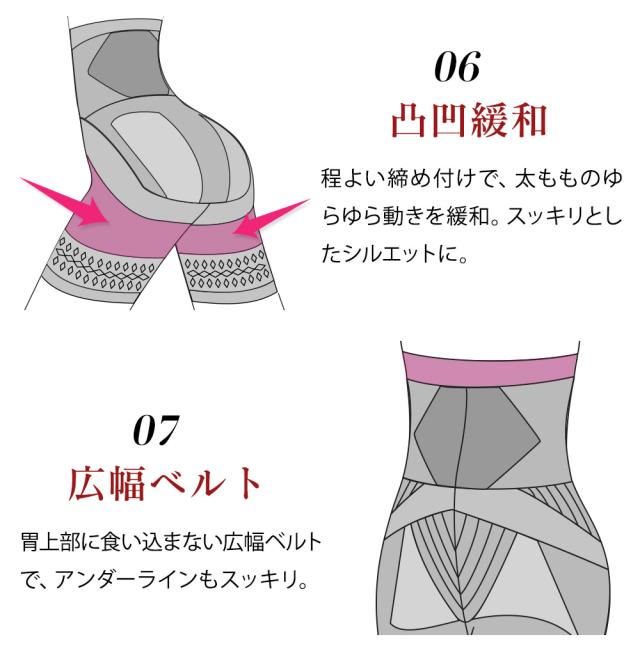 06
凸凹緩和

程よい締め付けで、太もものゆらゆら動きを緩和。スッキリとしたシルエットに。

07
広幅ベルト

胃上部に食い込まない広幅ベルトで、アンダーラインもスッキリ。