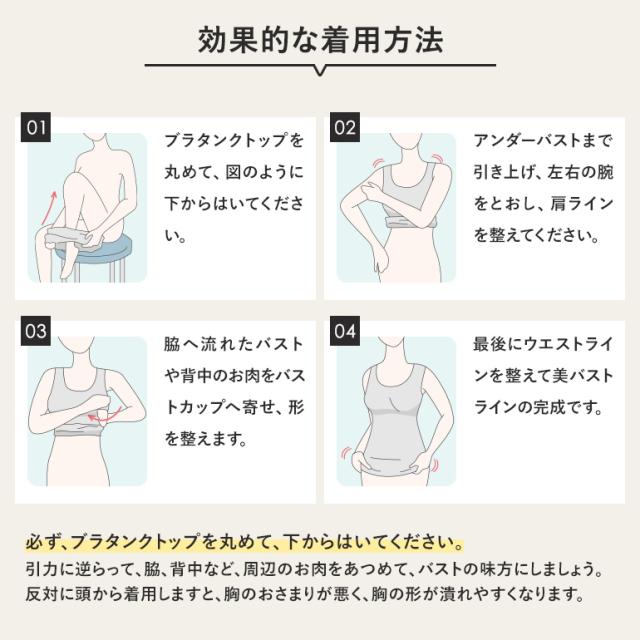 効果的な着用方法

01
ブラタンクトップを丸めて、図のように下からはいてください。

02
アンダーバストまで引き上げ、左右の腕をとおし、肩ラインを整えてください。

03
脇へ流れたバストや背中のお肉をバストカップへ寄せ、形を整えます。

04
最後にウエストラインを整えて美バストラインの完成です。

必ず、ブラタンクトップを丸めて、下からはいてください。
引力に逆らって、脇、背中など、周辺のお肉をあつめて、バストの味方にしましょう。
反対に頭から着用しますと、胸のおさまりが悪く、胸の形が潰れやすくなります。