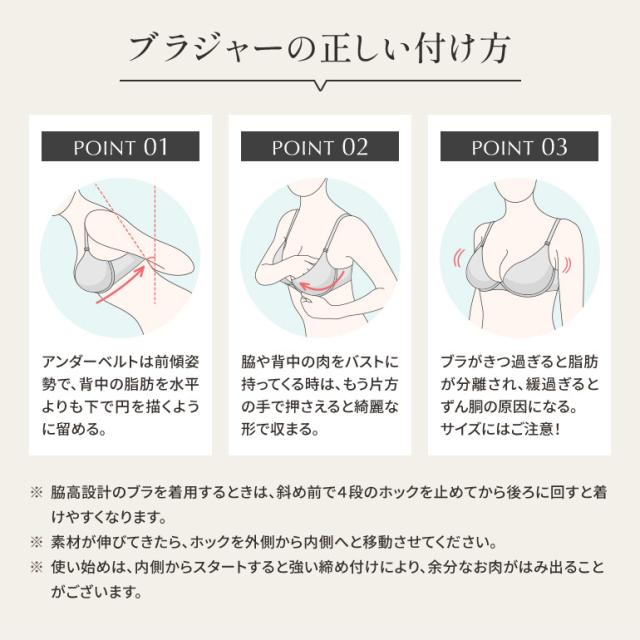 ブラジャーの正しい付け方

POINT 01

アンダーベルトは前傾姿勢で、背中の脂肪を水平よりも下で円を描くように留める。

POINT 02

脇や背中の肉をバストに持ってくる時は、もう片方の手で押さえると綺麗な形で収まる。

POINT 03

ブラがきつ過ぎると脂肪が分離され、緩過ぎるとずん胴の原因になる。サイズにはご注意!

※ 脇高設計のブラを着用するときは、斜め前で4段のホックを止めてから後ろに回すと着けやすくなります。

※ 素材が伸びてきたら、ホックを外側から内側へと移動させてください。

※ 使い始めは、内側からスタートすると強い締め付けにより、余分なお肉がはみ出ることがございます。