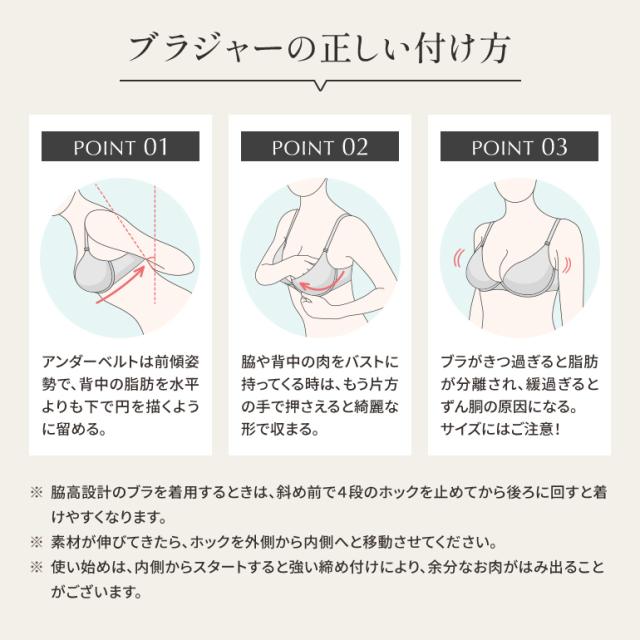 ブラジャーの正しい付け方

POINT 01

アンダーベルトは前傾姿勢で、背中の脂肪を水平よりも下で円を描くように留める。

POINT 02

脇や背中の肉をバストに持ってくる時は、もう片方の手で押さえると綺麗な形で収まる。

POINT 03

ブラがきつ過ぎると脂肪が分離され、緩過ぎるとずん胴の原因になる。サイズにはご注意！

※ 脇高設計のブラを着用するときは、斜め前で４段のホックを止めてから後ろに回すと着けやすくなります。

※ 素材が伸びてきたら、ホックを外側から内側へと移動させてください。

※ 使い始めは、内側からスタートすると強い締め付けにより、余分なお肉がはみ出ることがございます。