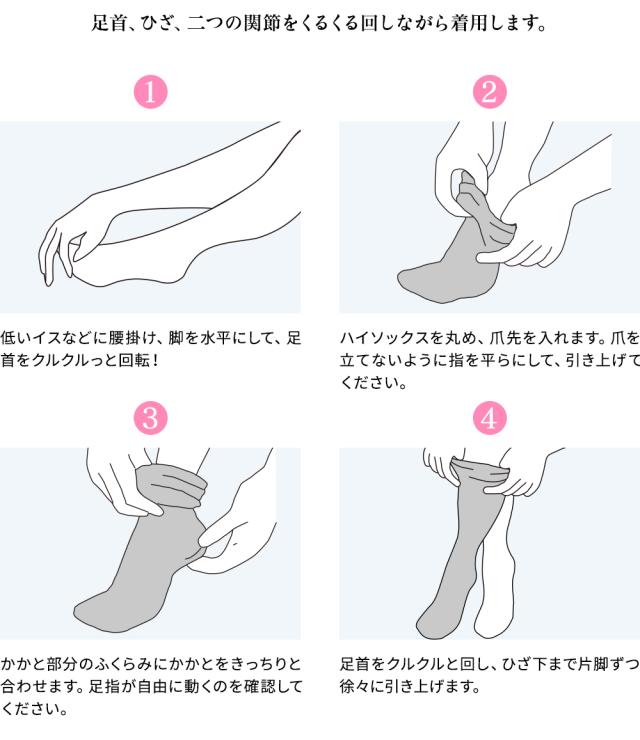 足首、ひざ、二つの関節をくるくる回しながら着用します。

1

低いイスなどに腰掛け、脚を水平にして、足首をクルクルっと回転！

2

ハイソックスを丸め、爪先を入れます。爪を立てないように指を平らにして、引き上げてください。

3

かかと部分のふくらみにかかとをきっちりと合わせます。足指が自由に動くのを確認してください。

4

足首をクルクルと回し、ひざ下まで片脚ずつ徐々に引き上げます。