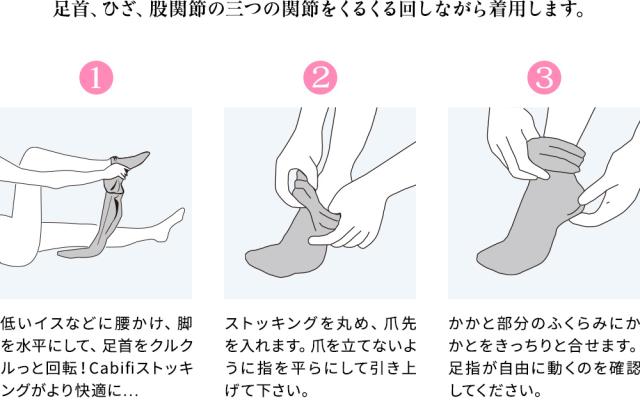 足首、ひざ、股関節の三つの関節をくるくる回しながら着用します。

1

低いイスなどに腰かけ、脚を水平にして、足首をクルクルっと回転！Cabifiストッキングがより快適に...

2

ストッキングを丸め、爪先を入れます。爪を立てないように指を平らにして引き上げて下さい。

3

かかと部分のふくらみにかかとをきっちりと合せます。足指が自由に動くのを確認してください。