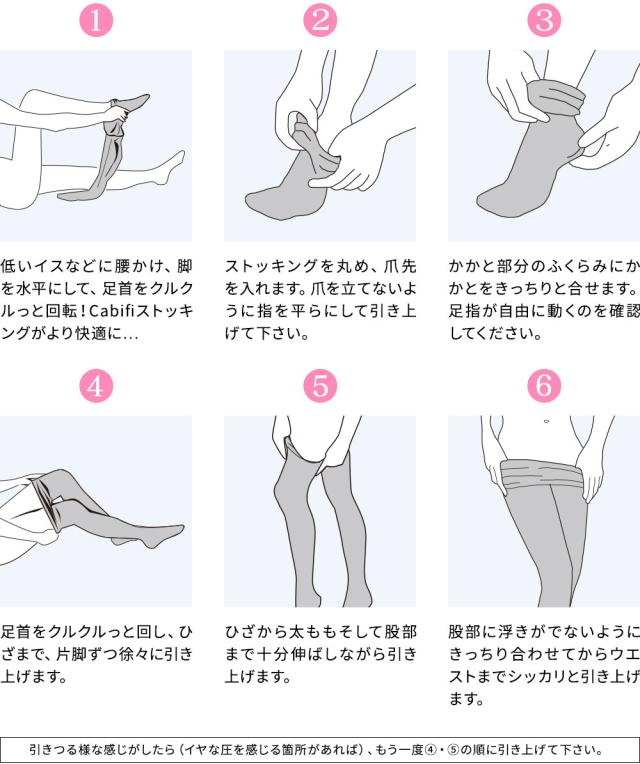 1

低いイスなどに腰かけ、脚を水平にして、足首をクルクルっと回転！Cabifiストッキングがより快適に…

2

ストッキングを丸め、爪先を入れます。爪を立てないように指を平らにして引き上げて下さい。

3

かかと部分のふくらみにかかとをきっちりと合せます。足指が自由に動くのを確認してください。

4

足首をクルクルっと回し、ひざまで、片脚ずつ徐々に引き上げます。

5

ひざから太ももそして股部まで十分伸ばしながら引き上げます。

6

股部に浮きがでないようにきっちり合わせてからウエストまでシッカリと引き上げます。

引きつる様な感じがしたら（イヤな圧を感じる箇所があれば）、もう一度④・⑤の順に引き上げて下さい。