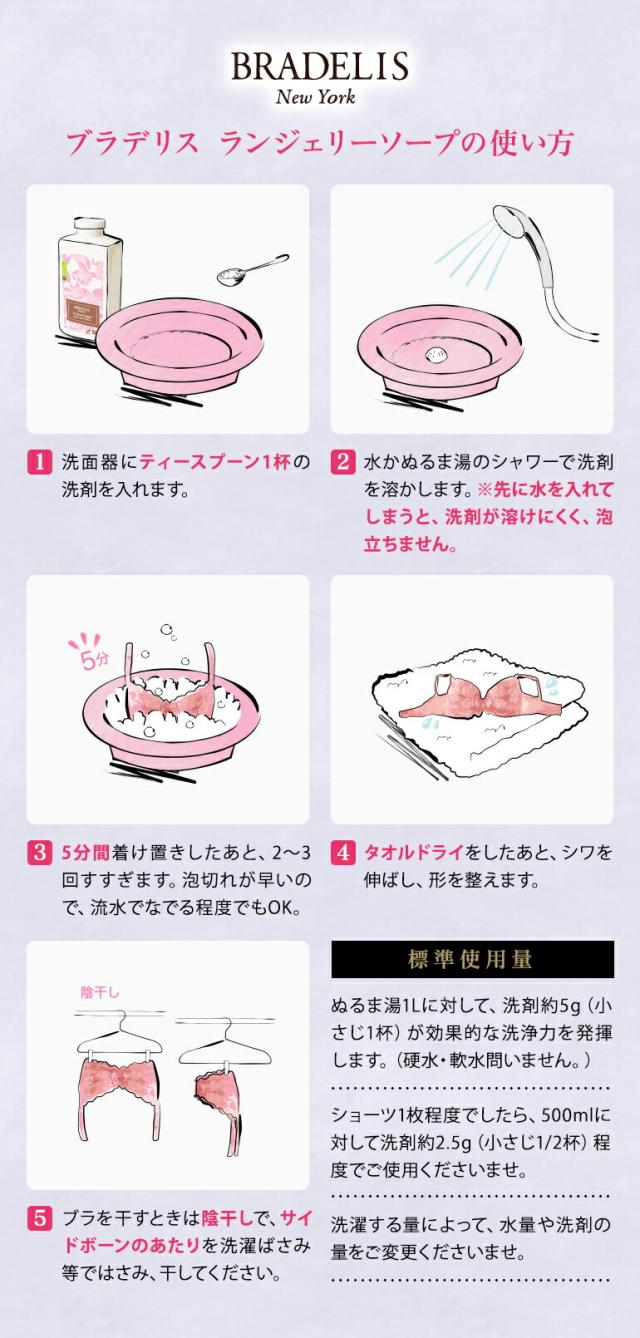 BRADELIS
New York

ブラデリス ランジェリーソープの使い方

1 洗面器にティースプーン1杯の洗剤を入れます。

2 水かぬるま湯のシャワーで洗剤を溶かします。※先に水を入れてしまうと、洗剤が溶けにくく、泡立ちません。

5分

3 5分間着け置きしたあと、2〜3回すすぎます。泡切れが早いので、流水でなでる程度でもOK。

4 タオルドライをしたあと、シワを伸ばし、形を整えます。

陰干し

5 ブラを干すときは陰干しで、サイドボーンのあたりを洗濯ばさみ等ではさみ、干してください。

標準使用量

ぬるま湯1Lに対して、洗剤約5g（小さじ1杯）が効果的な洗浄力を発揮します。（硬水・軟水問いません。）

ショーツ1枚程度でしたら、500mlに対して洗剤約2.5g（小さじ1/2杯）程度でご使用くださいませ。

洗濯する量によって、水量や洗剤の量をご変更くださいませ。