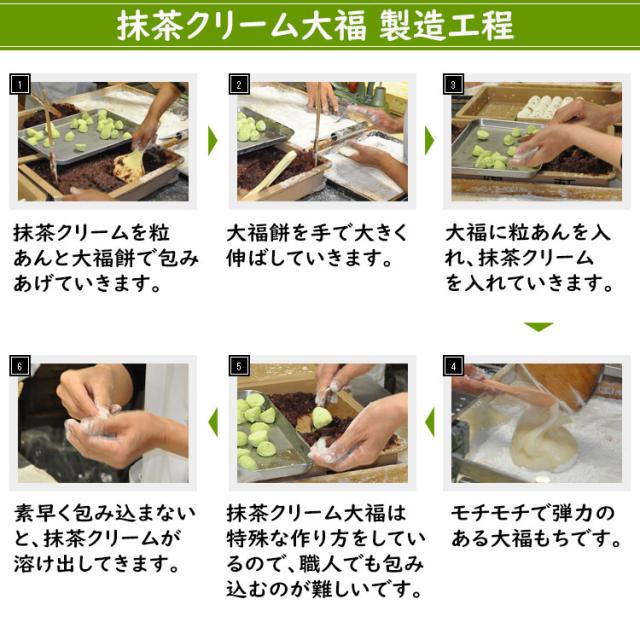 抹茶クリーム大福 製造工程

1

抹茶クリームを粒あんと大福餅で包みあげていきます。

2

大福餅を手で大きく伸ばしていきます。

3

大福に粒あんを入れ、抹茶クリームを入れていきます。

4

モチモチで弾力のある大福もちです。

5

抹茶クリーム大福は特殊な作り方をしているので、職人でも包み込むのが難しいです。

6

素早く包み込まないと、抹茶クリームが溶け出してきます。