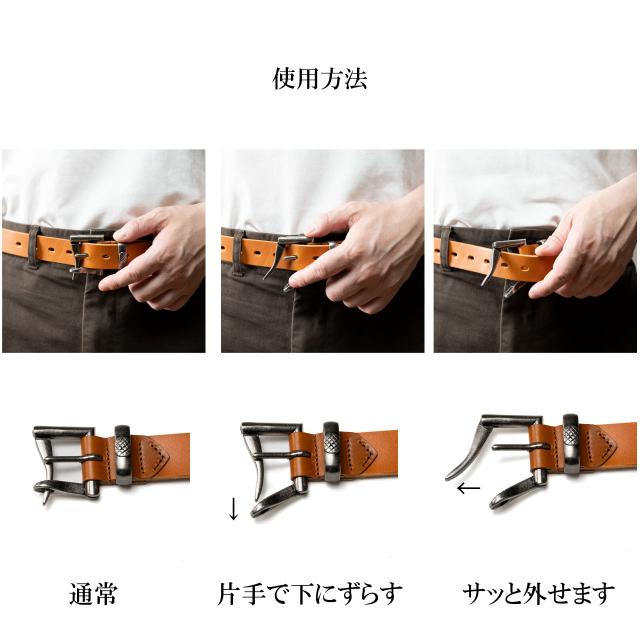 使用方法

↓

←

通常

片手で下にずらす

サッと外せます