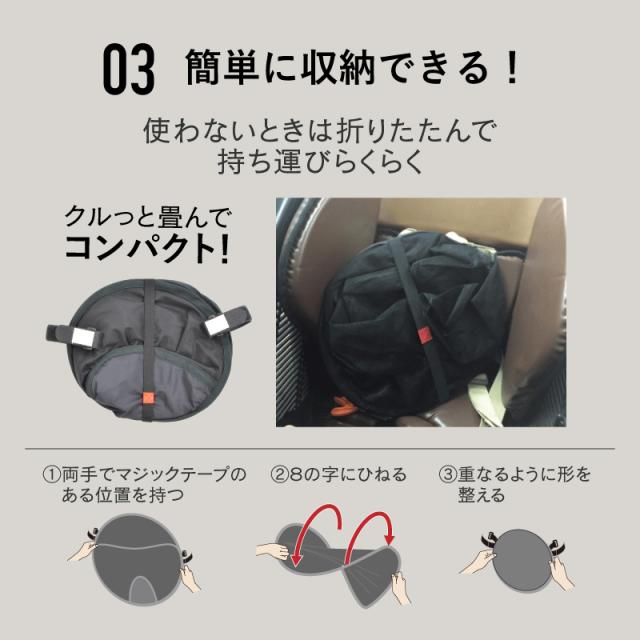 03 簡単に収納できる！

使わないときは折りたたんで持ち運びらくらく

クルっと畳んで
コンパクト!

①両手でマジックテープのある位置を持つ

②8の字にひねる

③重なるように形を整える