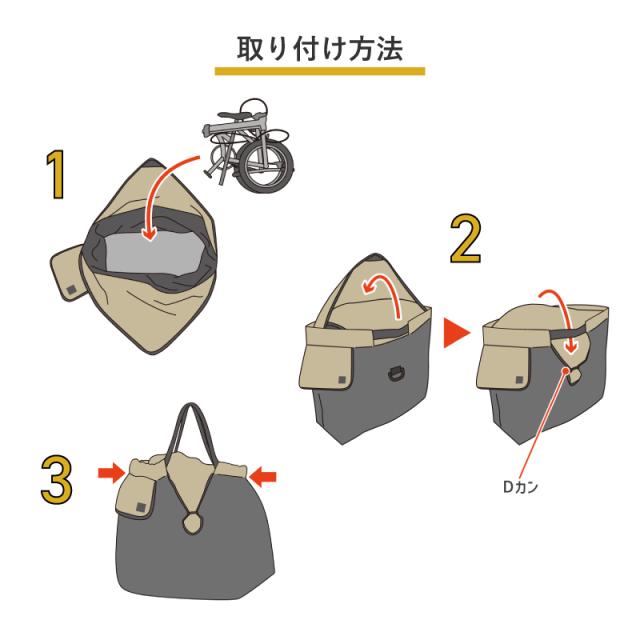 取り付け方法

1

2

Dカン

3